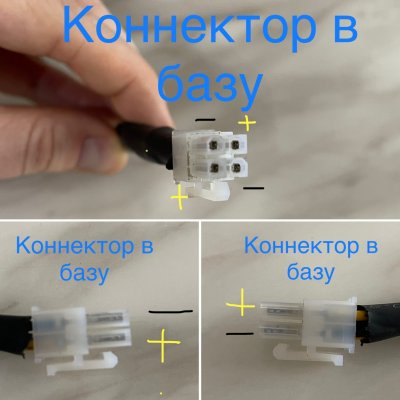 Коннектор в базу

—
+
+
—

Коннектор в базу

—
+

Коннектор в базу

+
—