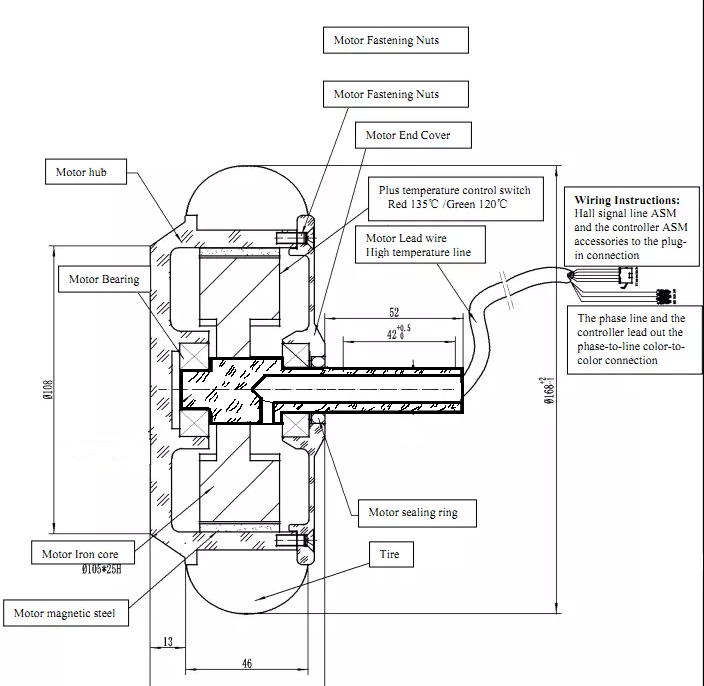 Motor Fastening Nuts

Motor Fastening Nuts

Motor End Cover

Motor hub

Plus temperature control switch
Red 135℃ /Green 120℃

Wiring Instructions:
Hall signal line ASM and the controller ASM accessories to the plug-in connection

Motor Lead wire
High temperature line

Motor Bearing

52

$42^{+0.5}_{0}$

The phase line and the controller lead out the phase-to-line color-to-color connection

Ø108

$Ø168^{+2}_{-1}$

Motor sealing ring

Motor Iron core
Ø105*25H

Tire

Motor magnetic steel

13

46