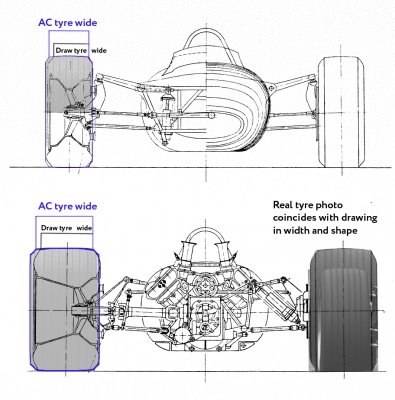 AC tyre wide

Draw tyre wide

AC tyre wide

Draw tyre wide

Real tyre photo coincides with drawing in width and shape