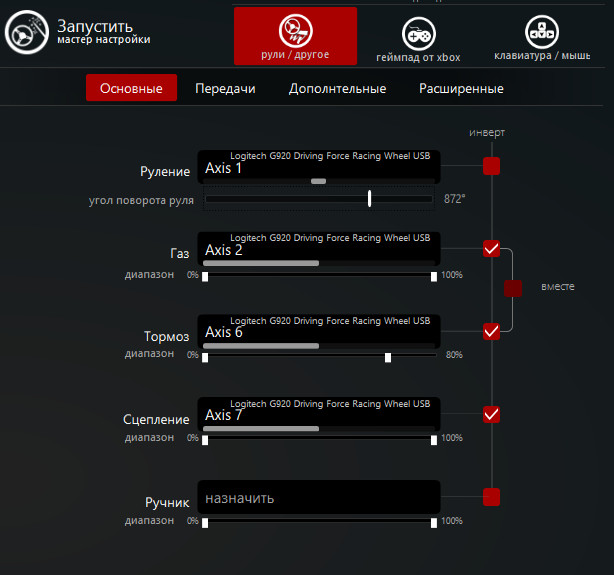 Запустить
мастер настройки

рули / другое

геймпад от xbox

клавиатура / мышь

Основные

Передачи

Дополнтельные

Расширенные

инверт

Руление
Logitech G920 Driving Force Racing Wheel USB
Axis 1

угол поворота руля
872°

Газ
Logitech G920 Driving Force Racing Wheel USB
Axis 2
диапазон 0% 100%

вместе

Тормоз
Logitech G920 Driving Force Racing Wheel USB
Axis 6
диапазон 0% 80%

Сцепление
Logitech G920 Driving Force Racing Wheel USB
Axis 7
диапазон 0% 100%

Ручник
назначить
диапазон 0% 100%