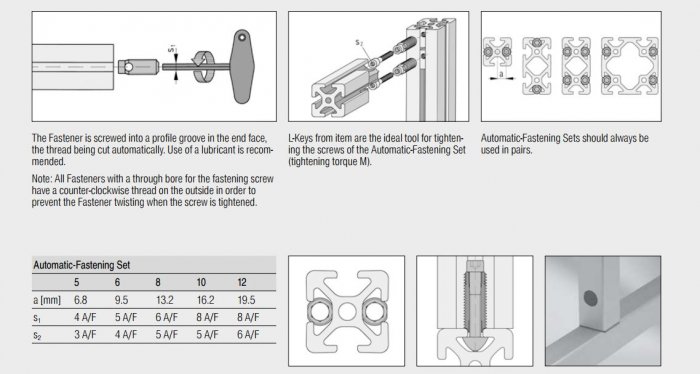 $s_1$

$s_2$

a

The Fastener is screwed into a profile groove in the end face, the thread being cut automatically. Use of a lubricant is recommended.

Note: All Fasteners with a through bore for the fastening screw have a counter-clockwise thread on the outside in order to prevent the Fastener twisting when the screw is tightened.

L-Keys from item are the ideal tool for tightening the screws of the Automatic-Fastening Set (tightening torque M).

Automatic-Fastening Sets should always be used in pairs.

Automatic-Fastening Set

| | 5 | 6 | 8 | 10 | 12 |
|---|---|---|---|---|---|
| a [mm] | 6.8 | 9.5 | 13.2 | 16.2 | 19.5 |
| $s_1$ | 4 A/F | 5 A/F | 6 A/F | 8 A/F | 8 A/F |
| $s_2$ | 3 A/F | 4 A/F | 5 A/F | 5 A/F | 6 A/F |